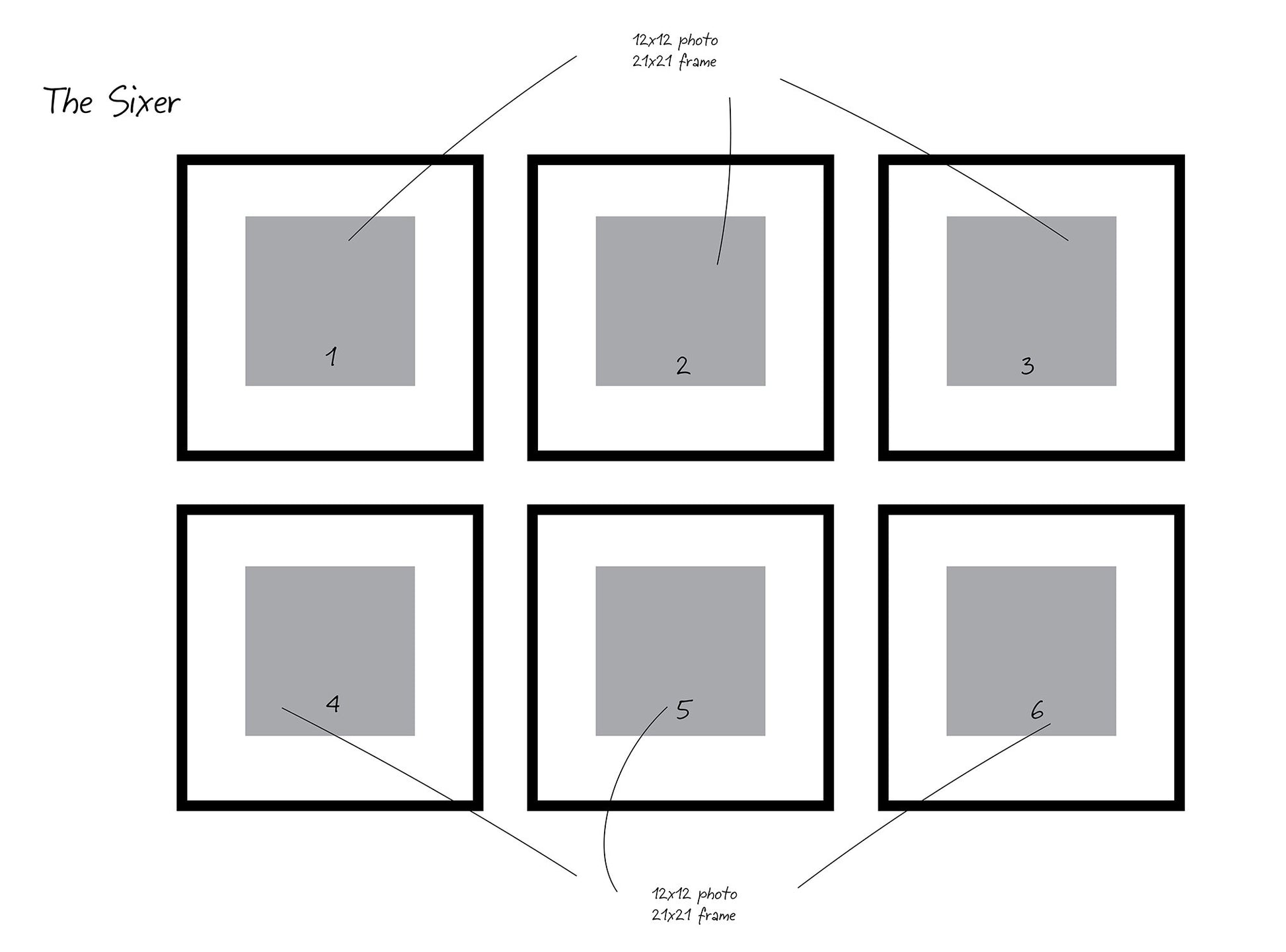 12x12 photo
21x21 frame

The Sixer

1

2

3

4

5

6

12x12 photo
21x21 frame