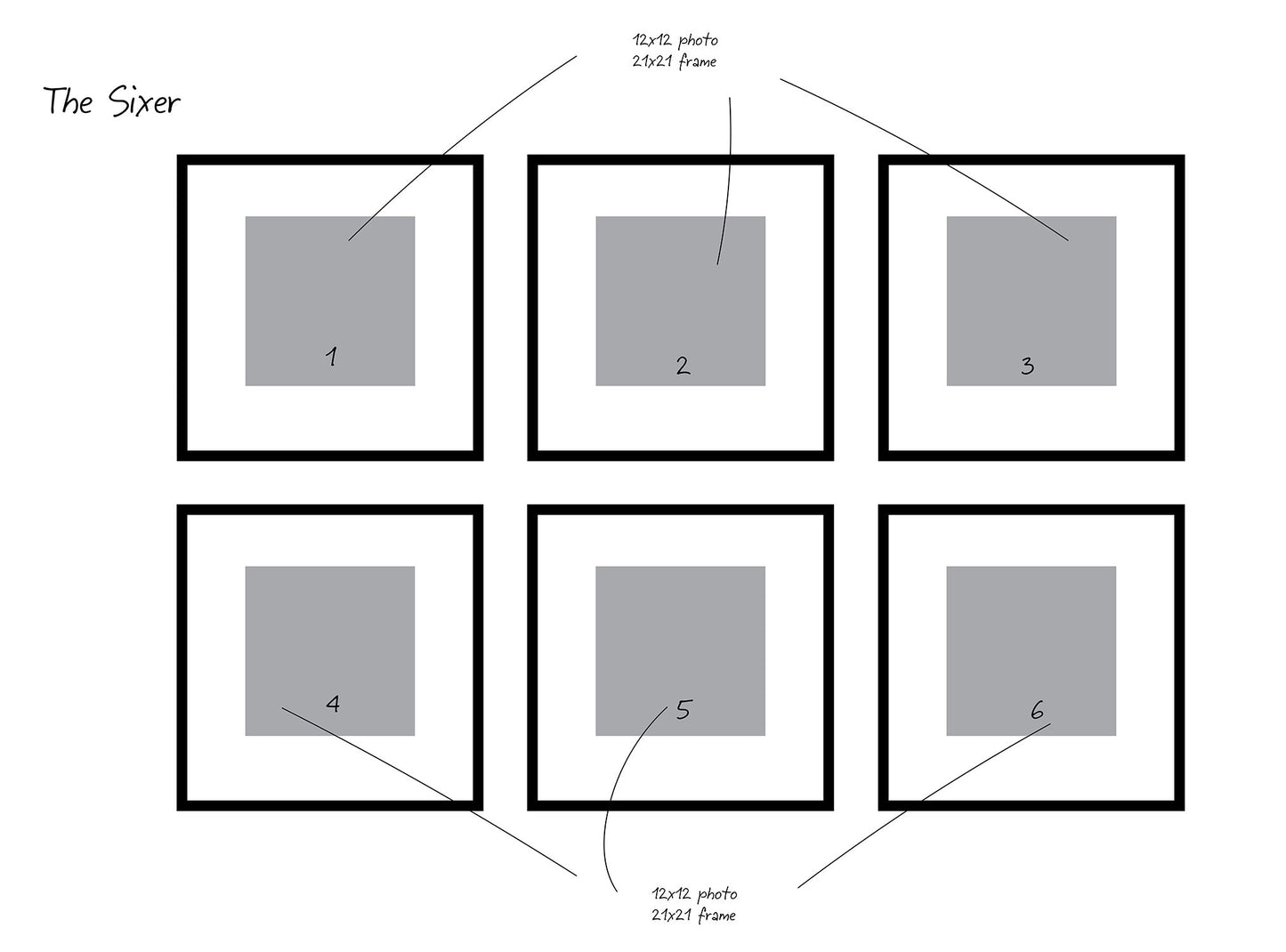 12x12 photo
21x21 frame

The Sixer

1

2

3

4

5

6

12x12 photo
21x21 frame